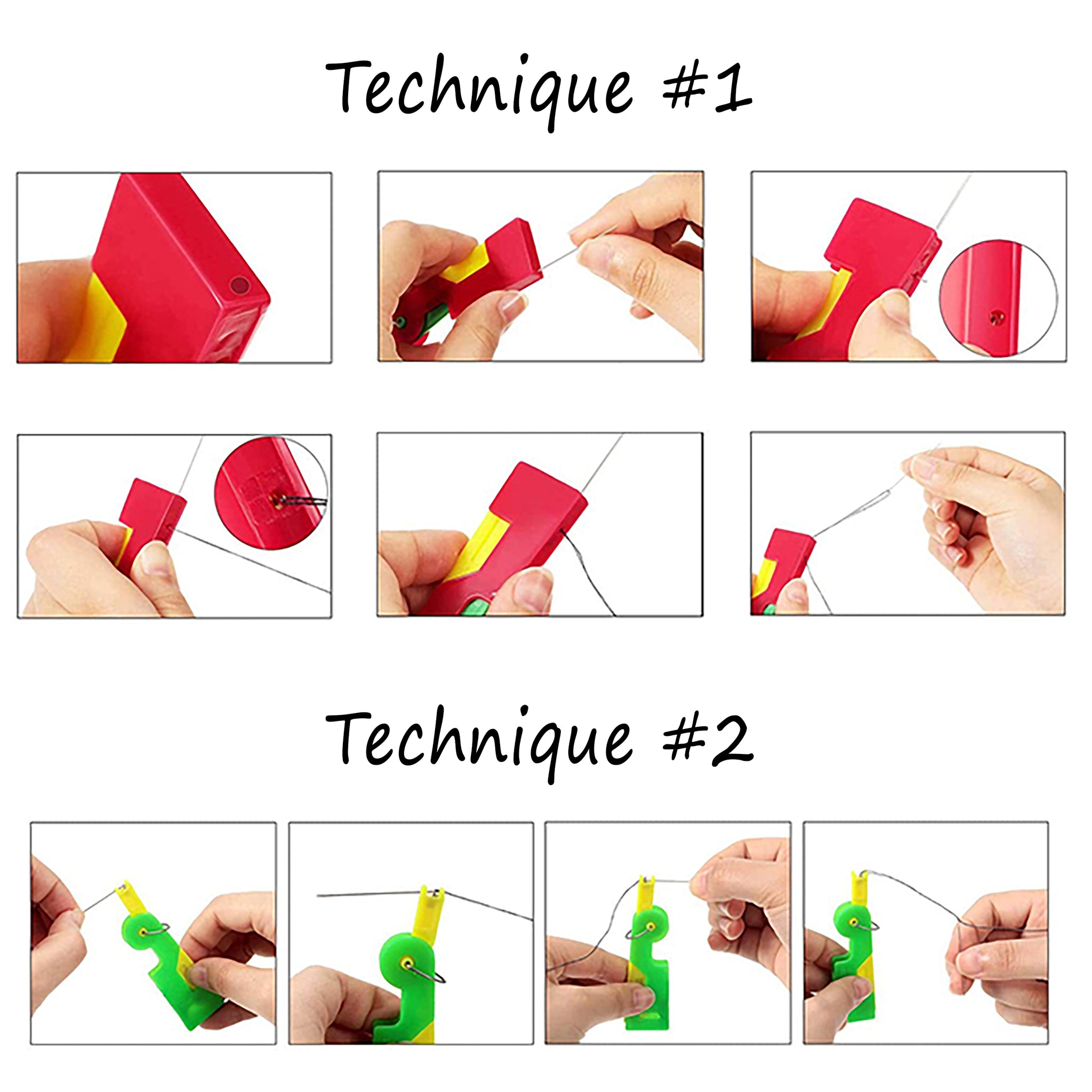 Technique #1

Technique #2