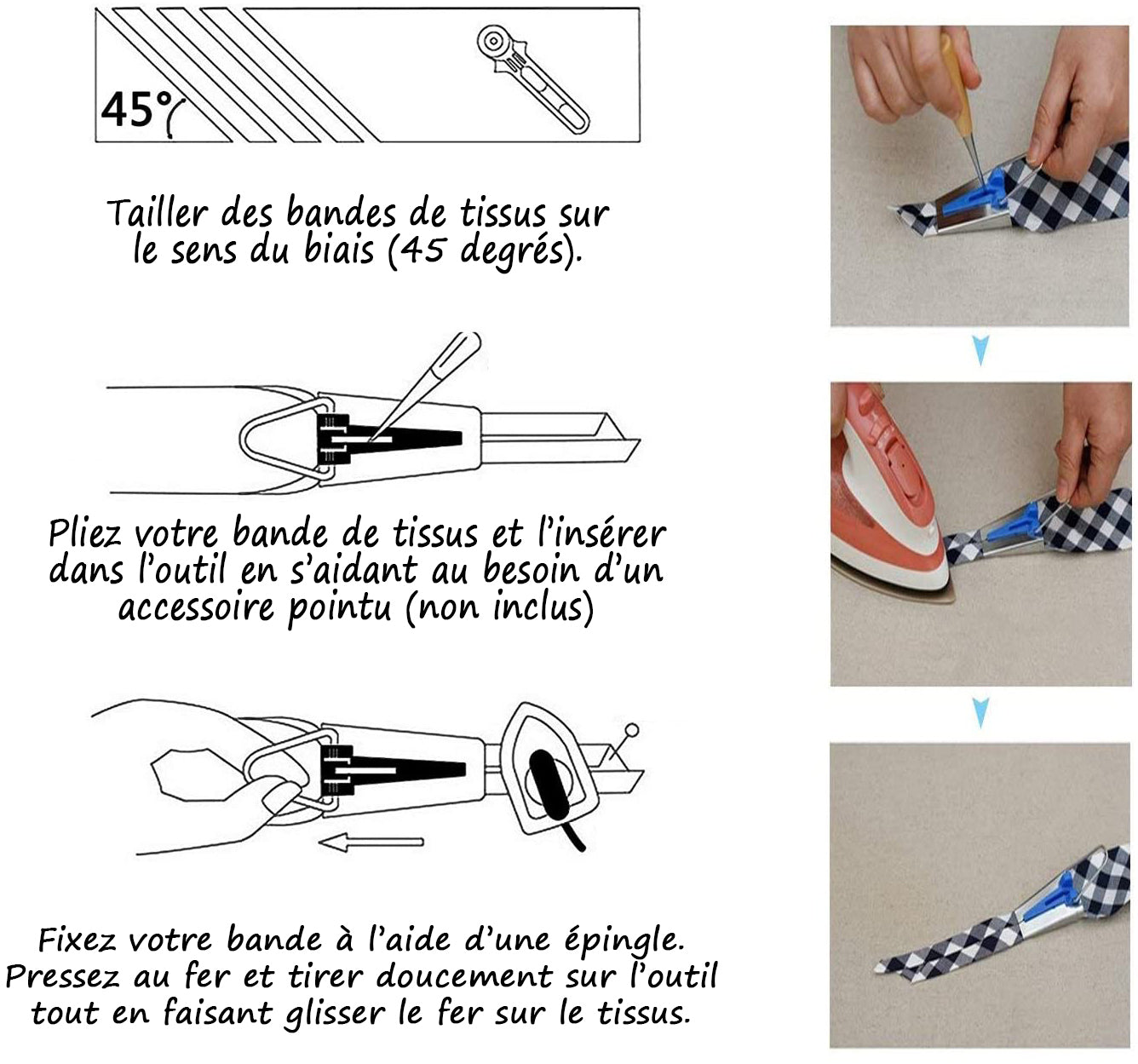 45°

Tailler des bandes de tissus sur le sens du biais (45 degrés).

Pliez votre bande de tissus et l'insérer dans l'outil en s'aidant au besoin d'un accessoire pointu (non inclus)

Fixez votre bande à l'aide d'une épingle. Pressez au fer et tirer doucement sur l'outil tout en faisant glisser le fer sur le tissus.