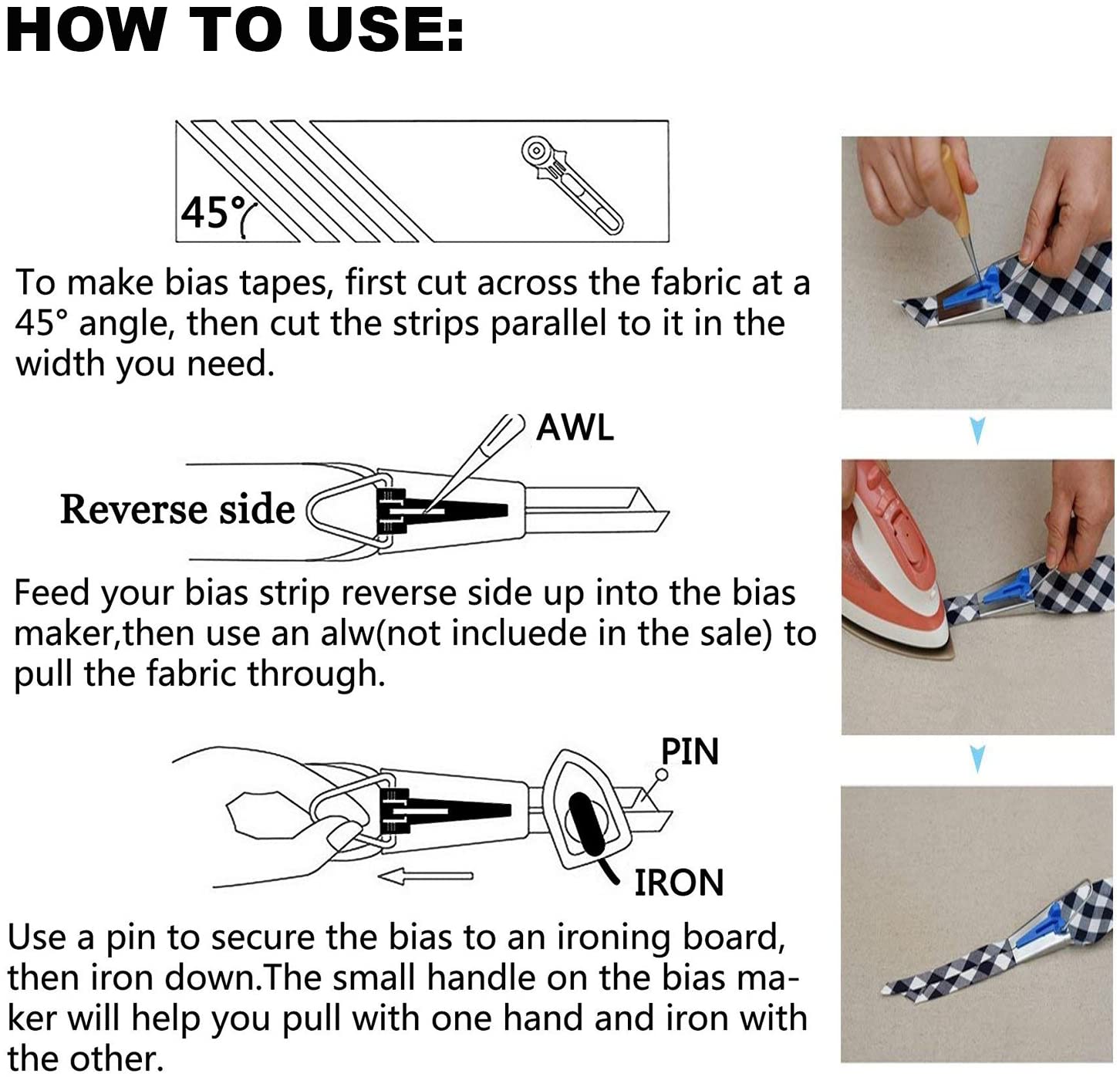 HOW TO USE:

45°

To make bias tapes, first cut across the fabric at a 45° angle, then cut the strips parallel to it in the width you need.

AWL

Reverse side

Feed your bias strip reverse side up into the bias maker,then use an alw(not incluede in the sale) to pull the fabric through.

PIN

IRON

Use a pin to secure the bias to an ironing board, then iron down.The small handle on the bias maker will help you pull with one hand and iron with the other.